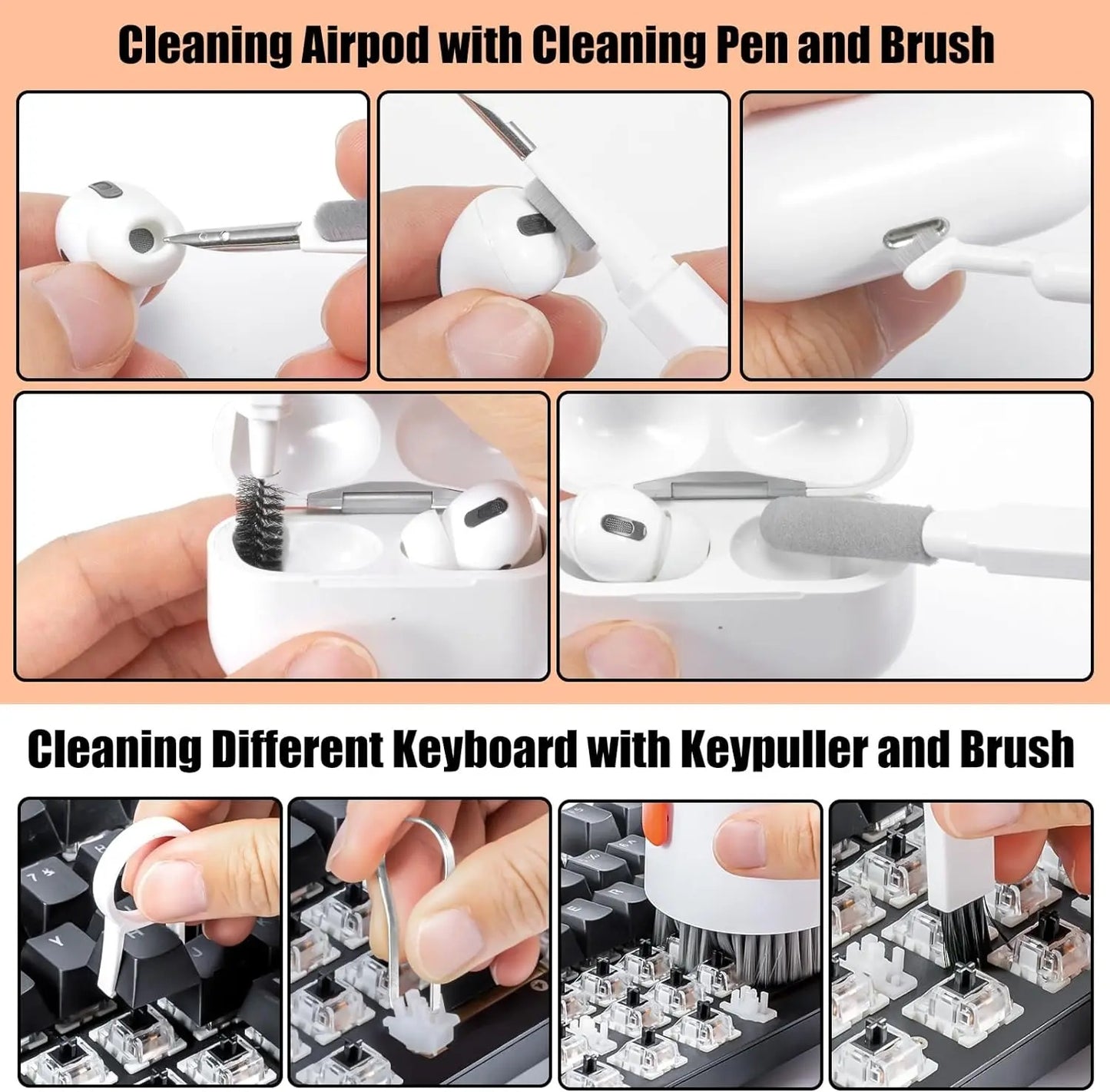 Cleaning Airpod with Cleaning Pen and Brush

Cleaning Different Keyboard with Keypuller and Brush