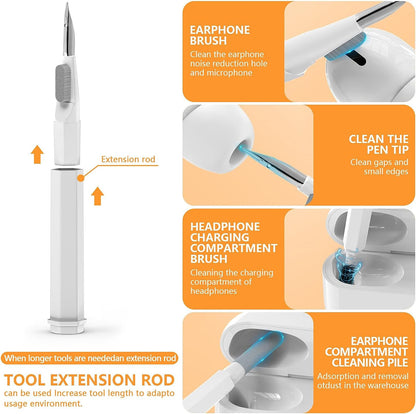 Extension rod

When longer tools are neededan extension rod

TOOL EXTENSION ROD
can be used Increase tool length to adapto usage environment.

EARPHONE BRUSH
Clean the earphone noise reduction hole and microphone

CLEAN THE PEN TIP
Clean gaps and small edges

HEADPHONE CHARGING COMPARTMENT BRUSH
Cleaning the charging compartment of headphones

EARPHONE COMPARTMENT CLEANING PILE
Adsorption and removal otdust in the warehouse